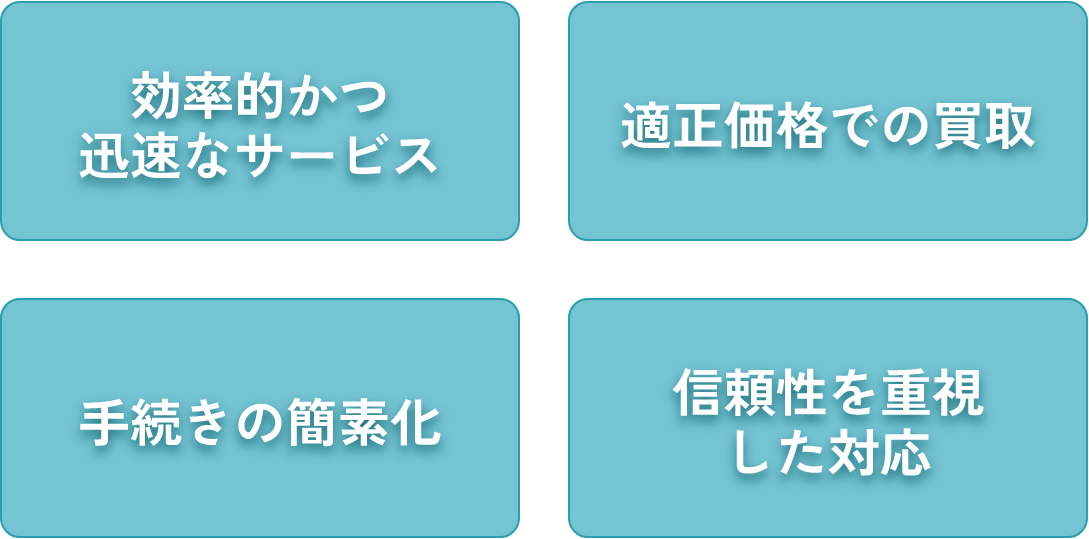 効率的かつ
迅速なサービス

適正価格での買取

手続きの簡素化

信頼性を重視
した対応